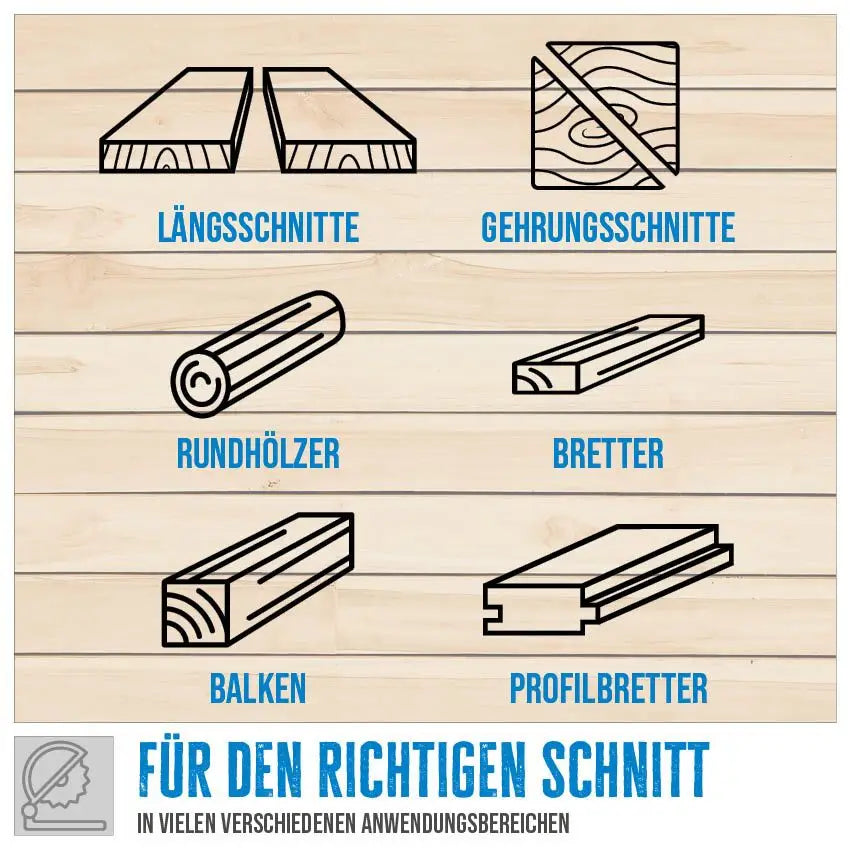 LÄNGSSCHNITTE

GEHRUNGSSCHNITTE

RUNDHÖLZER

BRETTER

BALKEN

PROFILBRETTER

FÜR DEN RICHTIGEN SCHNITT

IN VIELEN VERSCHIEDENEN ANWENDUNGSBEREICHEN