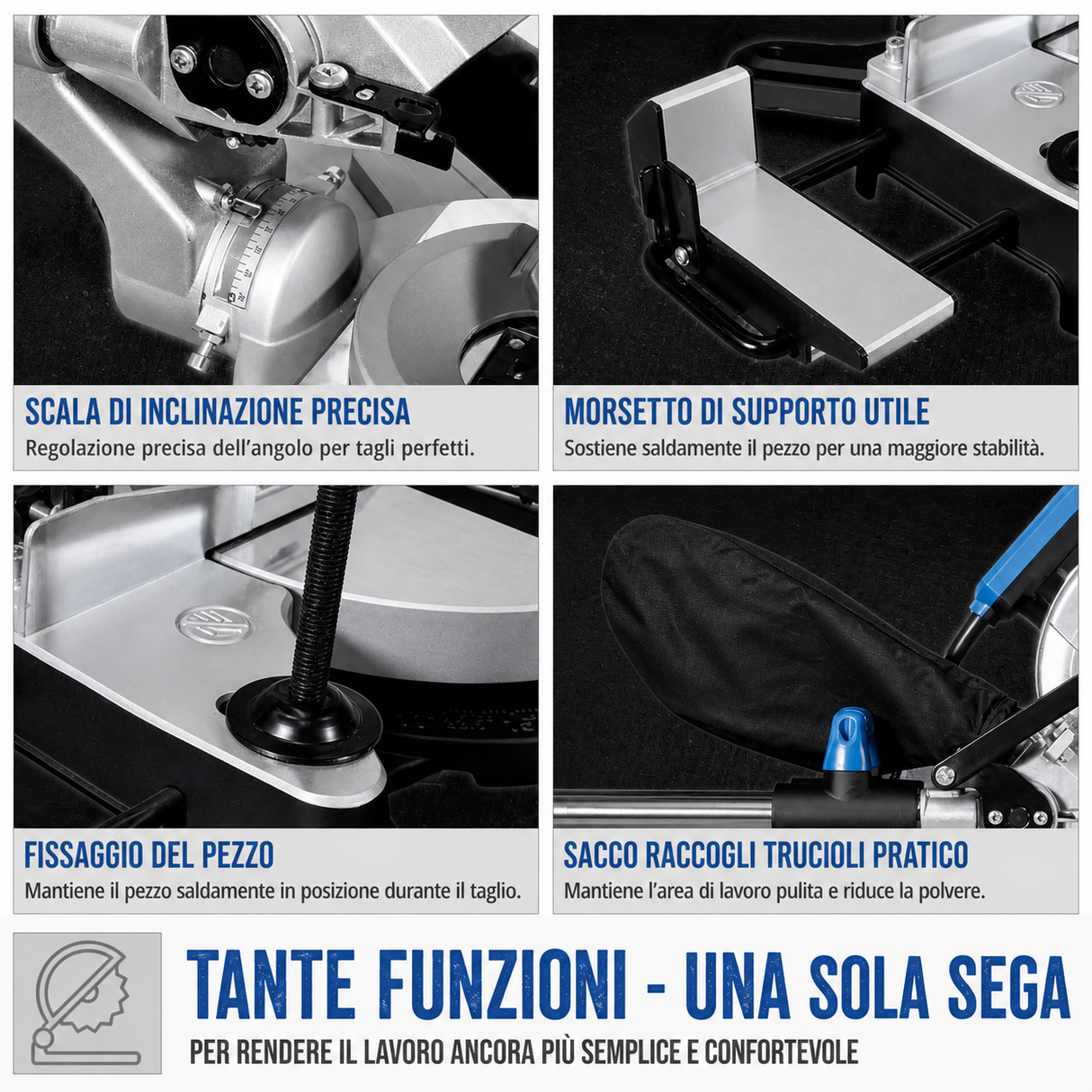 SCALA DI INCLINAZIONE PRECISA
Regolazione precisa dell'angolo per tagli perfetti.

MORSETTO DI SUPPORTO UTILE
Sostiene saldamente il pezzo per una maggiore stabilità.

FISSAGGIO DEL PEZZO
Mantiene il pezzo saldamente in posizione durante il taglio.

SACCO RACCOGLI TRUCIOLI PRATICO
Mantiene l'area di lavoro pulita e riduce la polvere.

TANTE FUNZIONI - UNA SOLA SEGA
PER RENDERE IL LAVORO ANCORA PIÙ SEMPLICE E CONFORTEVOLE